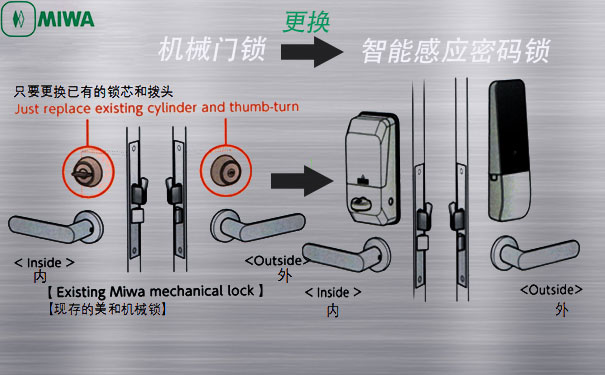 MIWA

更换

机械门锁 智能感应密码锁

只要更换已有的锁芯和拨头
Just replace existing cylinder and thumb-turn

< Inside >
内

<Outside>
外

【 Existing Miwa mechanical lock 】
【现存的美和机械锁】

< Inside >
内

<Outside>
外